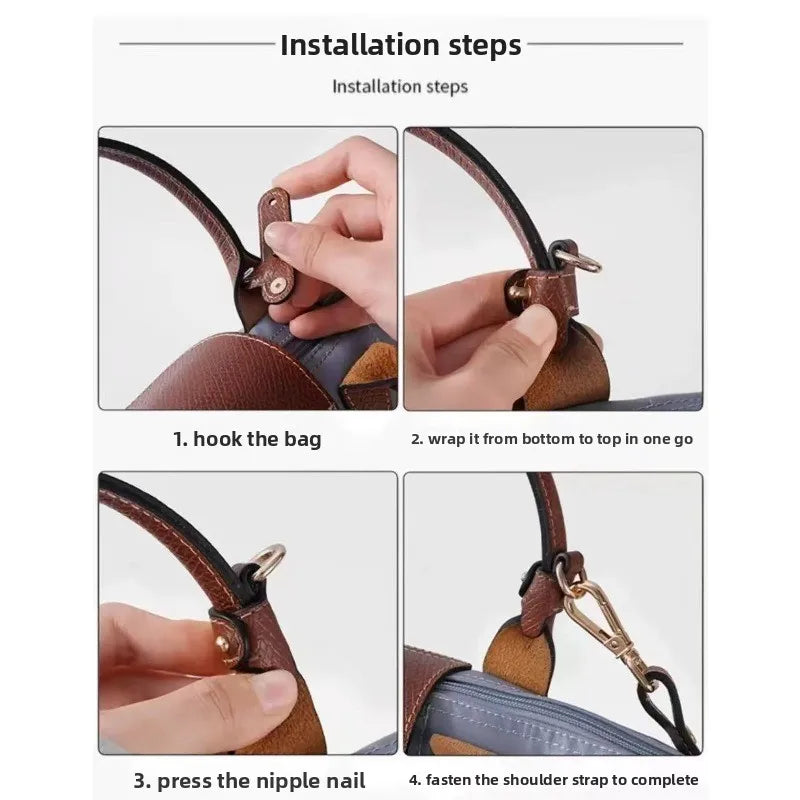 Installation steps

Installation steps

1. hook the bag

2. wrap it from bottom to top in one go

3. press the nipple nail

4. fasten the shoulder strap to complete