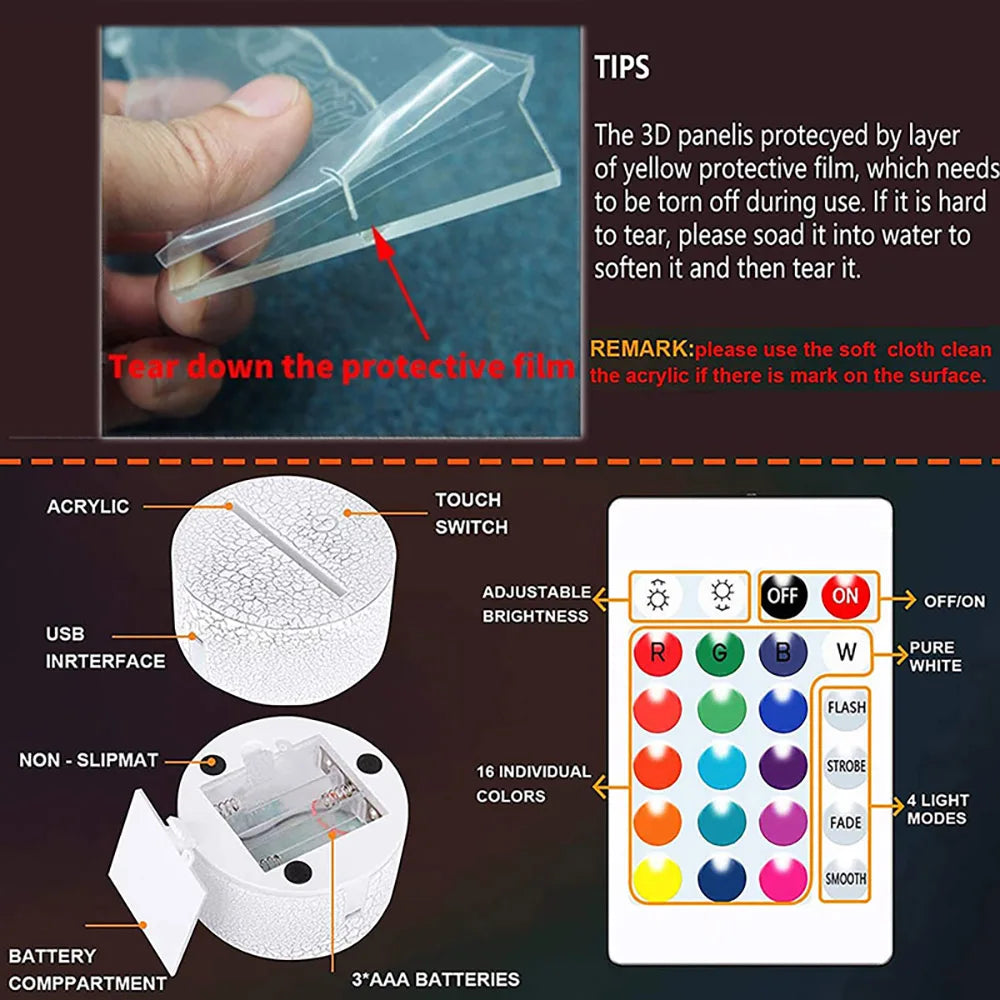 Tear down the protective film

TIPS

The 3D panelis protecyed by layer of yellow protective film, which needs to be torn off during use. If it is hard to tear, please soad it into water to soften it and then tear it.

REMARK:please use the soft cloth clean the acrylic if there is mark on the surface.

ACRYLIC

TOUCH SWITCH

USB INRTERFACE

NON - SLIPMAT

BATTERY COMPPARTMENT

3*AAA BATTERIES

ADJUSTABLE BRIGHTNESS

OFF

ON

OFF/ON

R

G

B

W

PURE WHITE

16 INDIVIDUAL COLORS

FLASH

STROBE

FADE

SMOOTH

4 LIGHT MODES